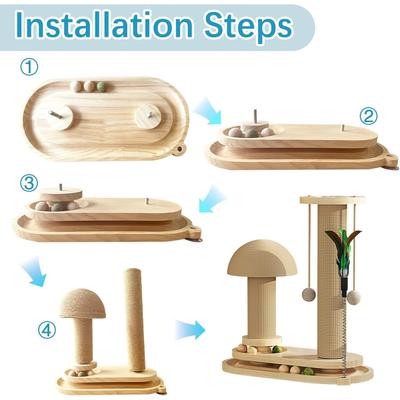 Installation Steps

①

②

③

④