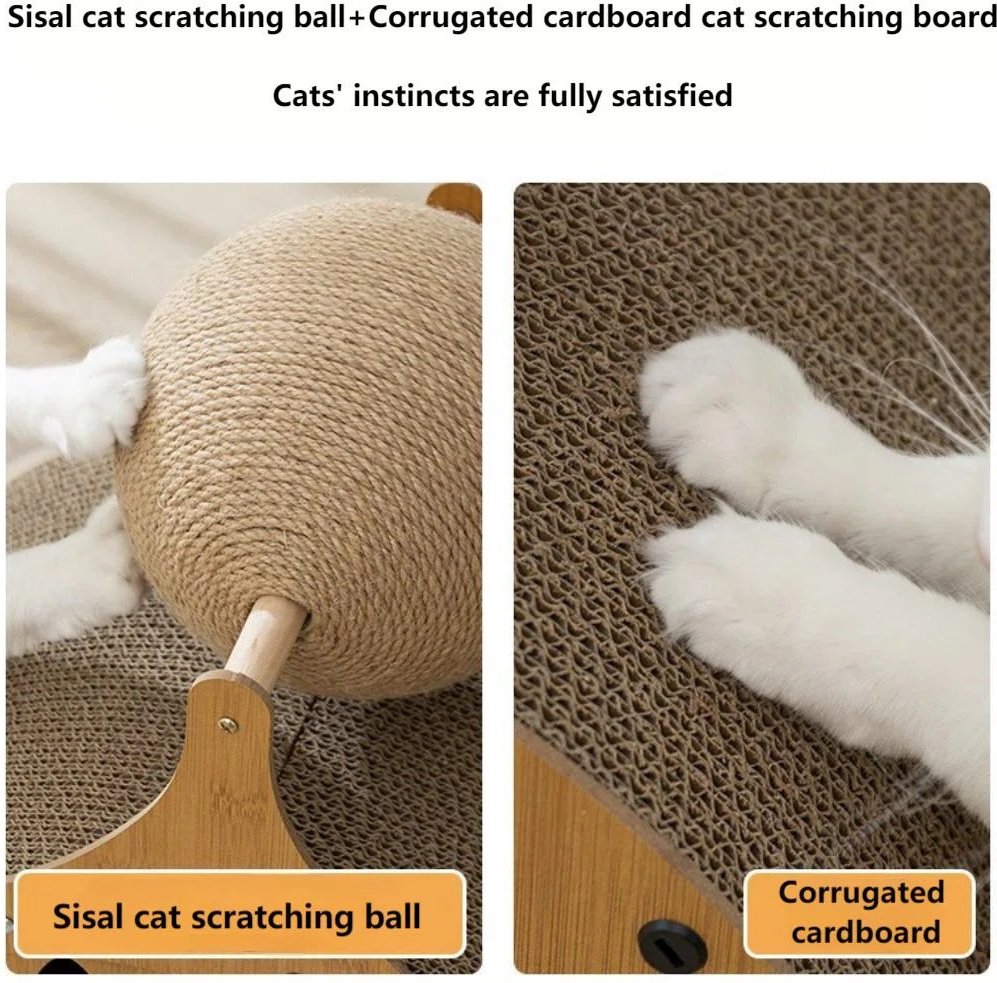 Sisal cat scratching ball+Corrugated cardboard cat scratching board

Cats' instincts are fully satisfied

Sisal cat scratching ball

Corrugated cardboard