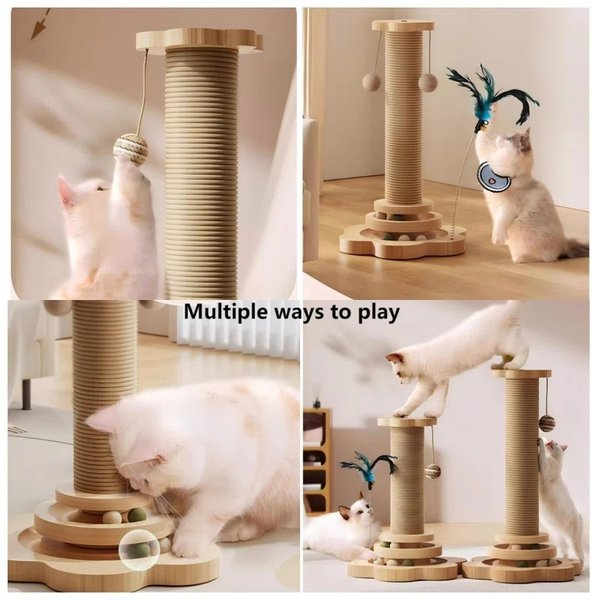 Multiple ways to play