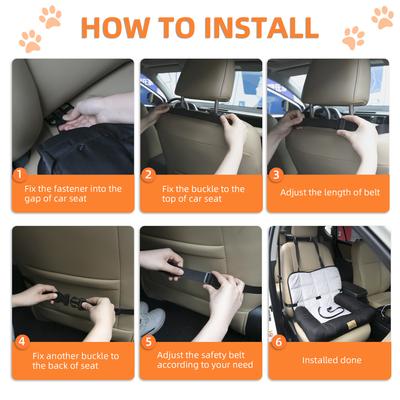 HOW TO INSTALL

1
Fix the fastener into the gap of car seat

2
Fix the buckle to the top of car seat

3
Adjust the length of belt

4
Fix another buckle to the back of seat

5
Adjust the safety belt according to your need

6
Installed done