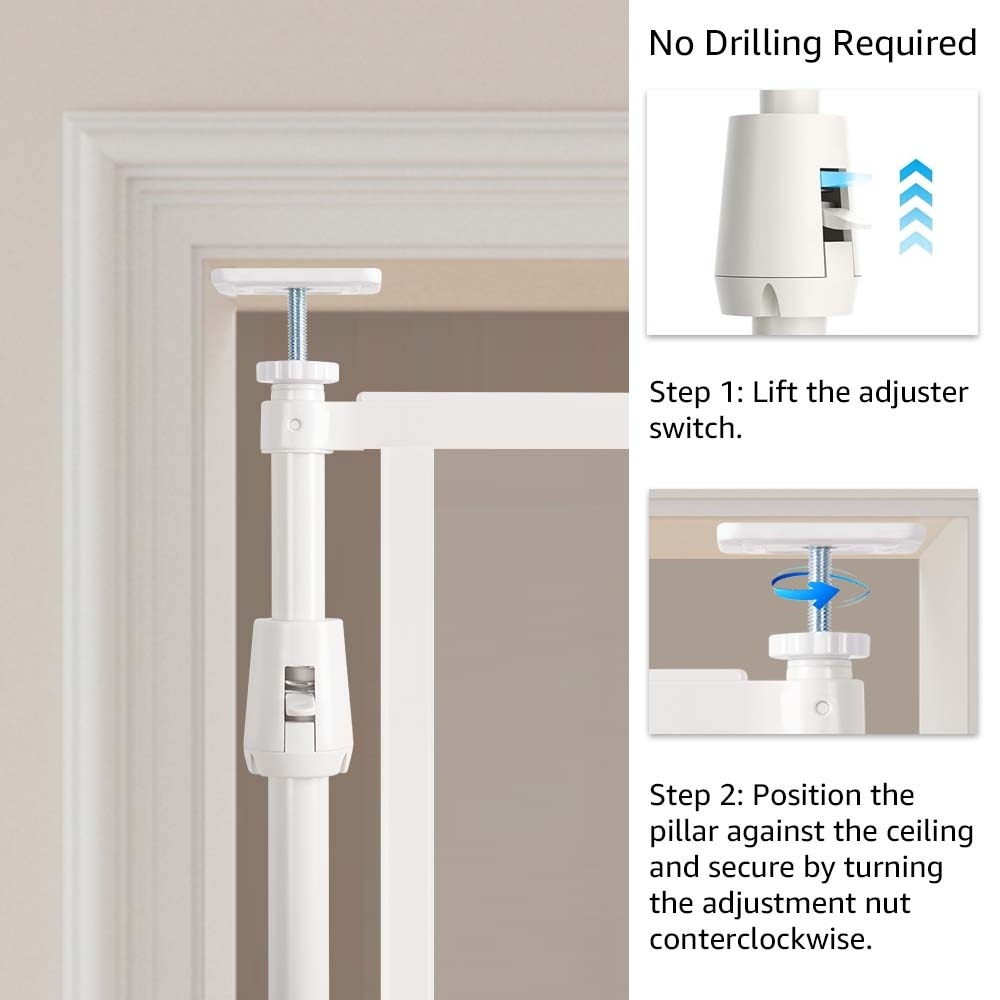 No Drilling Required

Step 1: Lift the adjuster switch.

Step 2: Position the pillar against the ceiling and secure by turning the adjustment nut conterclockwise.