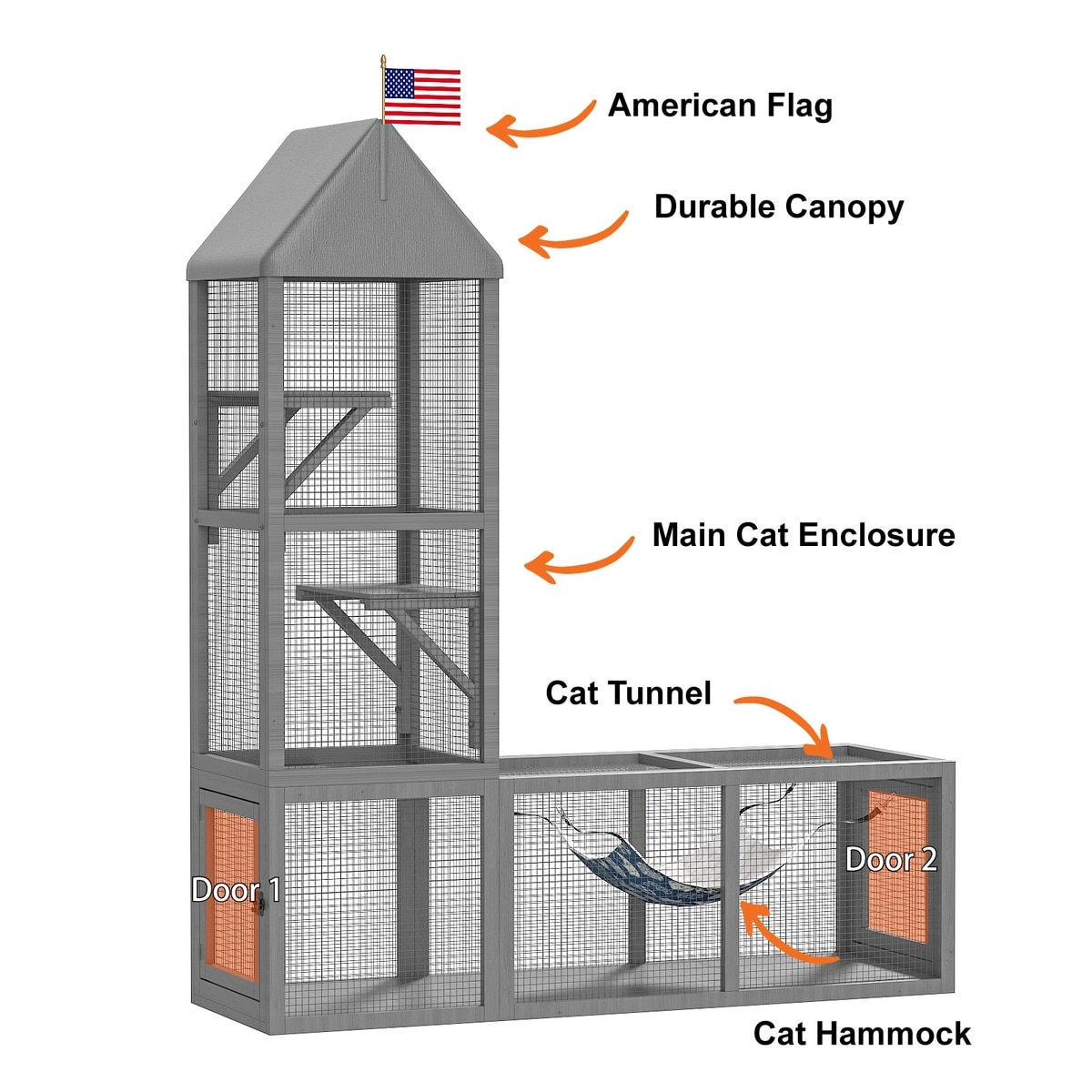 American Flag

Durable Canopy

Main Cat Enclosure

Cat Tunnel

Door 1

Door 2

Cat Hammock