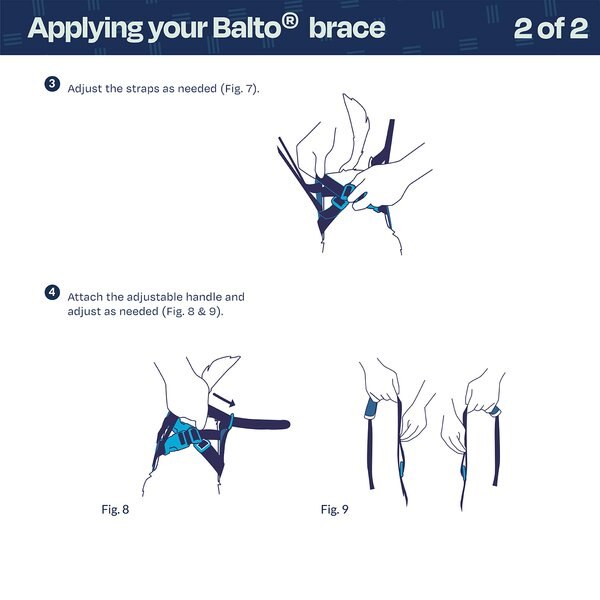 Applying your Balto® brace

2 of 2

3 Adjust the straps as needed (Fig. 7).

4 Attach the adjustable handle and adjust as needed (Fig. 8 & 9).

Fig. 8

Fig. 9