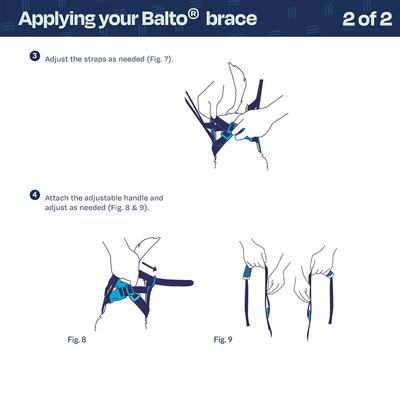 Applying your Balto® brace

2 of 2

3 Adjust the straps as needed (Fig. 7).

4 Attach the adjustable handle and adjust as needed (Fig. 8 & 9).

Fig. 8

Fig. 9