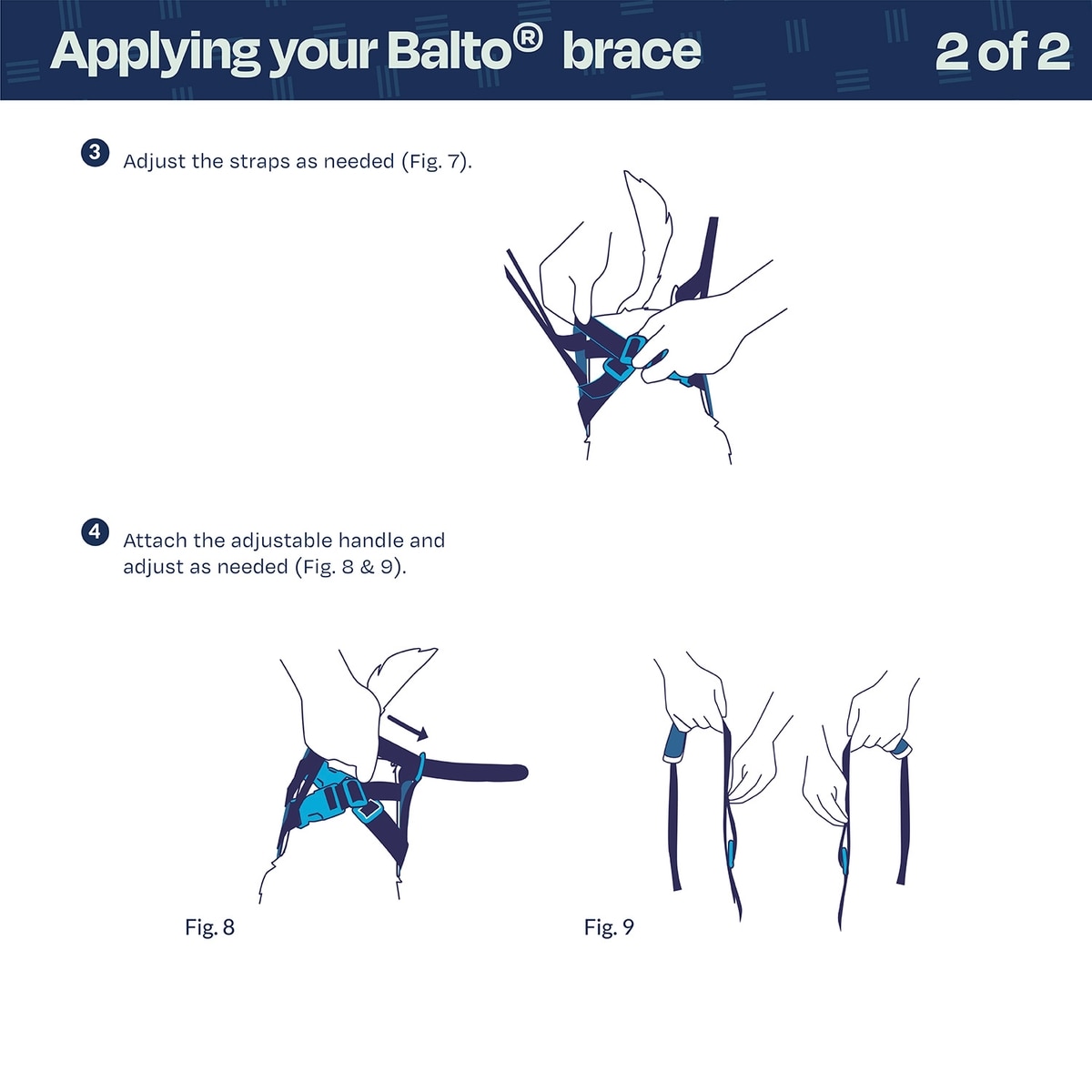 Applying your Balto® brace

2 of 2

3 Adjust the straps as needed (Fig. 7).

4 Attach the adjustable handle and adjust as needed (Fig. 8 & 9).

Fig. 8

Fig. 9