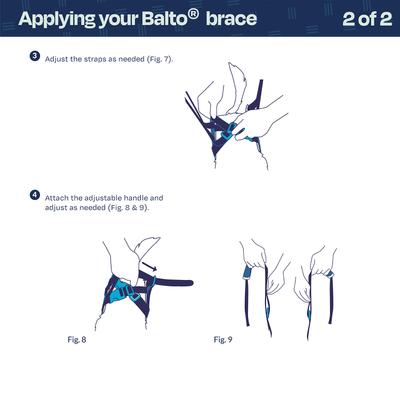 Applying your Balto® brace 2 of 2

3 Adjust the straps as needed (Fig. 7).

4 Attach the adjustable handle and adjust as needed (Fig. 8 & 9).

Fig. 8

Fig. 9