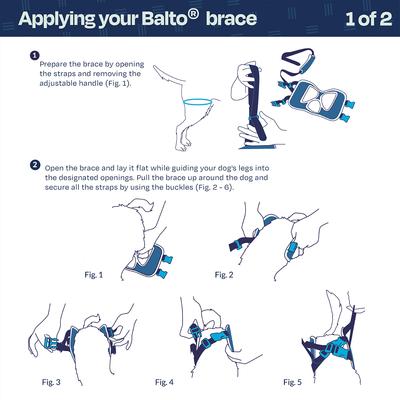 Applying your Balto® brace

1 of 2

1 Prepare the brace by opening the straps and removing the adjustable handle (Fig. 1).

2 Open the brace and lay it flat while guiding your dog's legs into the designated openings. Pull the brace up around the dog and secure all the straps by using the buckles (Fig. 2 - 6).

Fig. 1

Fig. 2

Fig. 3

Fig. 4

Fig. 5