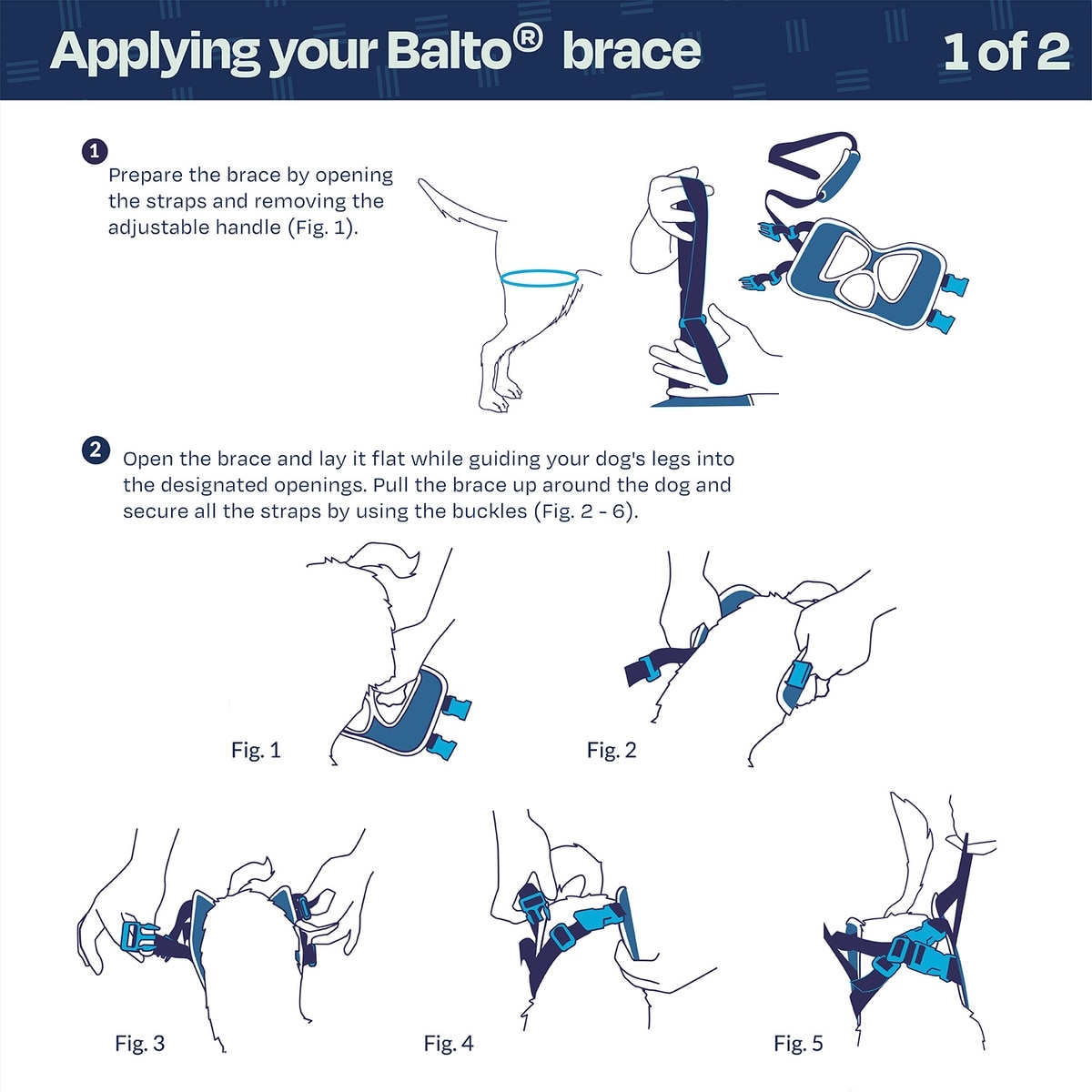 Applying your Balto® brace

1 of 2

1
Prepare the brace by opening the straps and removing the adjustable handle (Fig. 1).

2
Open the brace and lay it flat while guiding your dog's legs into the designated openings. Pull the brace up around the dog and secure all the straps by using the buckles (Fig. 2 - 6).

Fig. 1

Fig. 2

Fig. 3

Fig. 4

Fig. 5