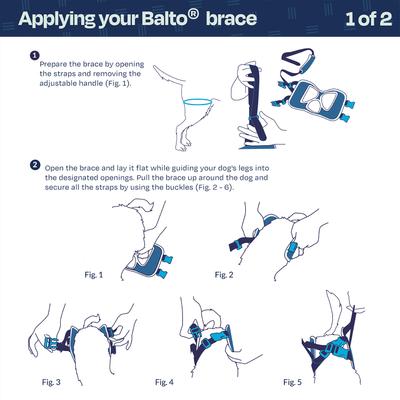 Applying your Balto® brace

1 of 2

1 Prepare the brace by opening the straps and removing the adjustable handle (Fig. 1).

2 Open the brace and lay it flat while guiding your dog's legs into the designated openings. Pull the brace up around the dog and secure all the straps by using the buckles (Fig. 2 - 6).

Fig. 1

Fig. 2

Fig. 3

Fig. 4

Fig. 5