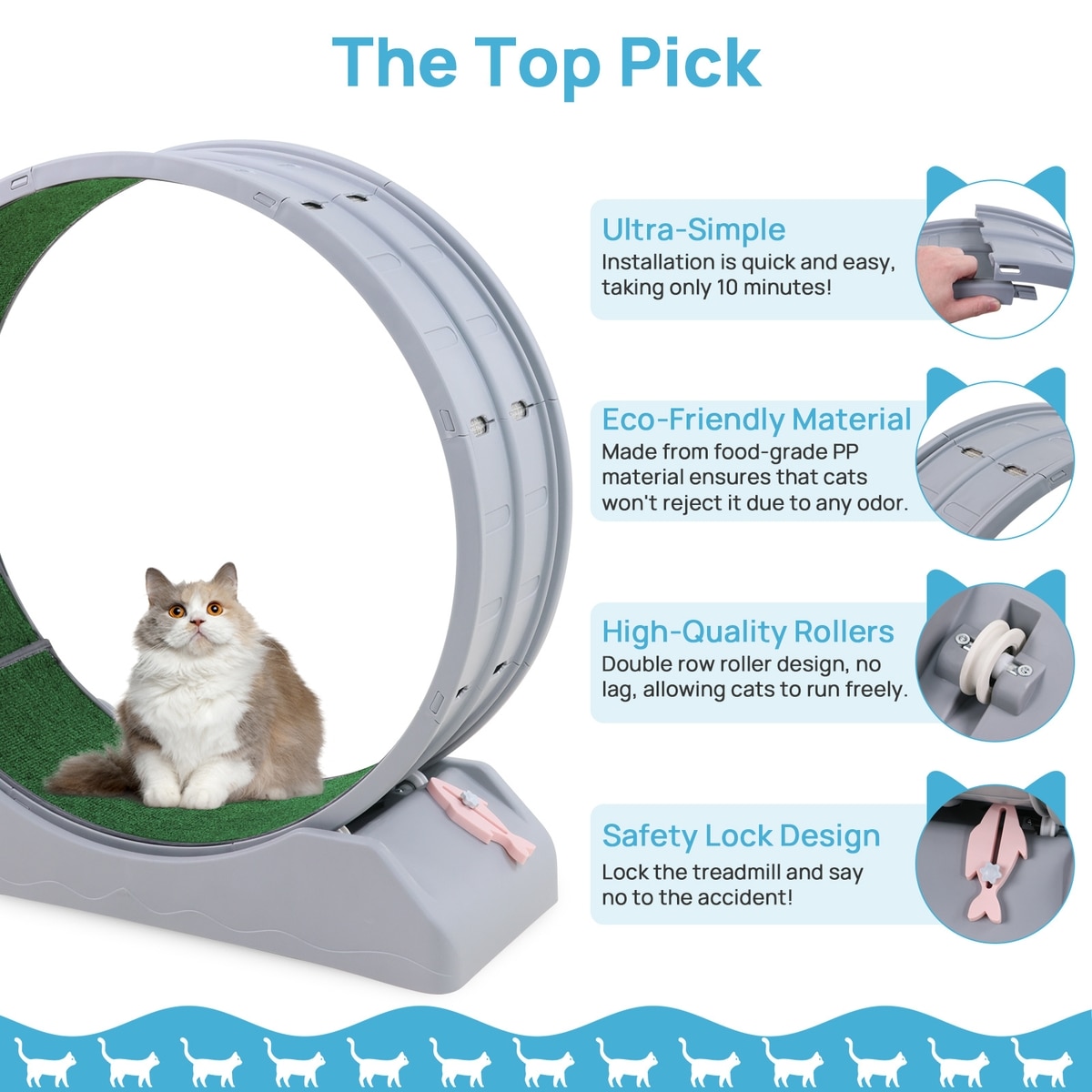 The Top Pick

Ultra-Simple
Installation is quick and easy, taking only 10 minutes!

Eco-Friendly Material
Made from food-grade PP material ensures that cats won't reject it due to any odor.

High-Quality Rollers
Double row roller design, no lag, allowing cats to run freely.

Safety Lock Design
Lock the treadmill and say no to the accident!