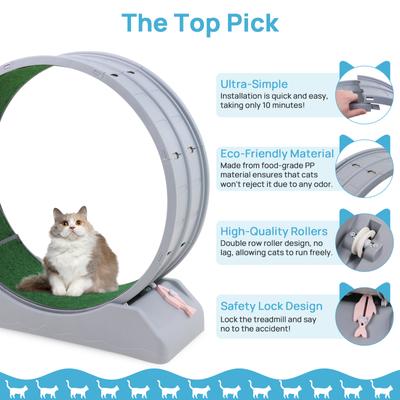 The Top Pick

Ultra-Simple
Installation is quick and easy, taking only 10 minutes!

Eco-Friendly Material
Made from food-grade PP material ensures that cats won't reject it due to any odor.

High-Quality Rollers
Double row roller design, no lag, allowing cats to run freely.

Safety Lock Design
Lock the treadmill and say no to the accident!