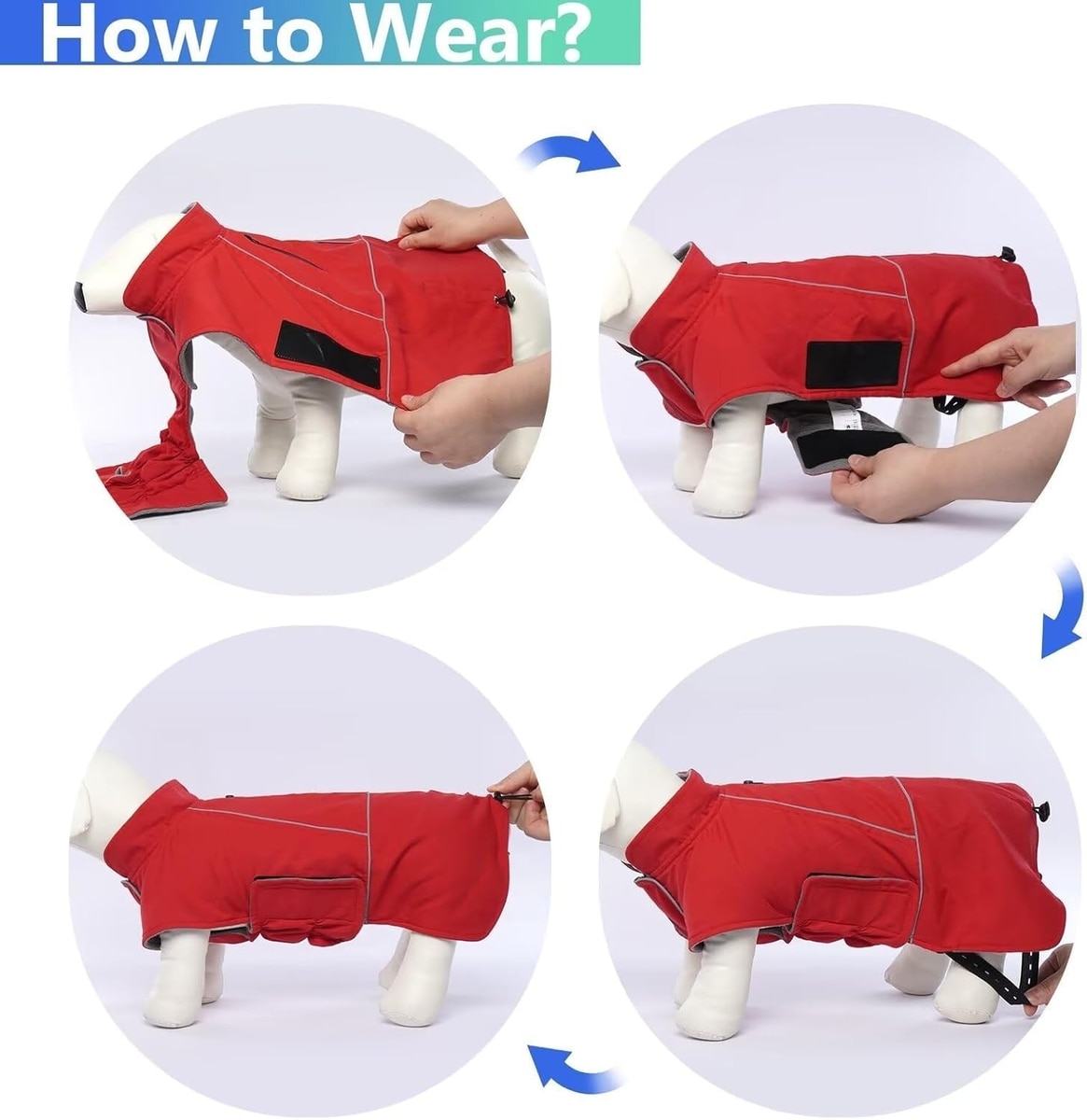 How to Wear?