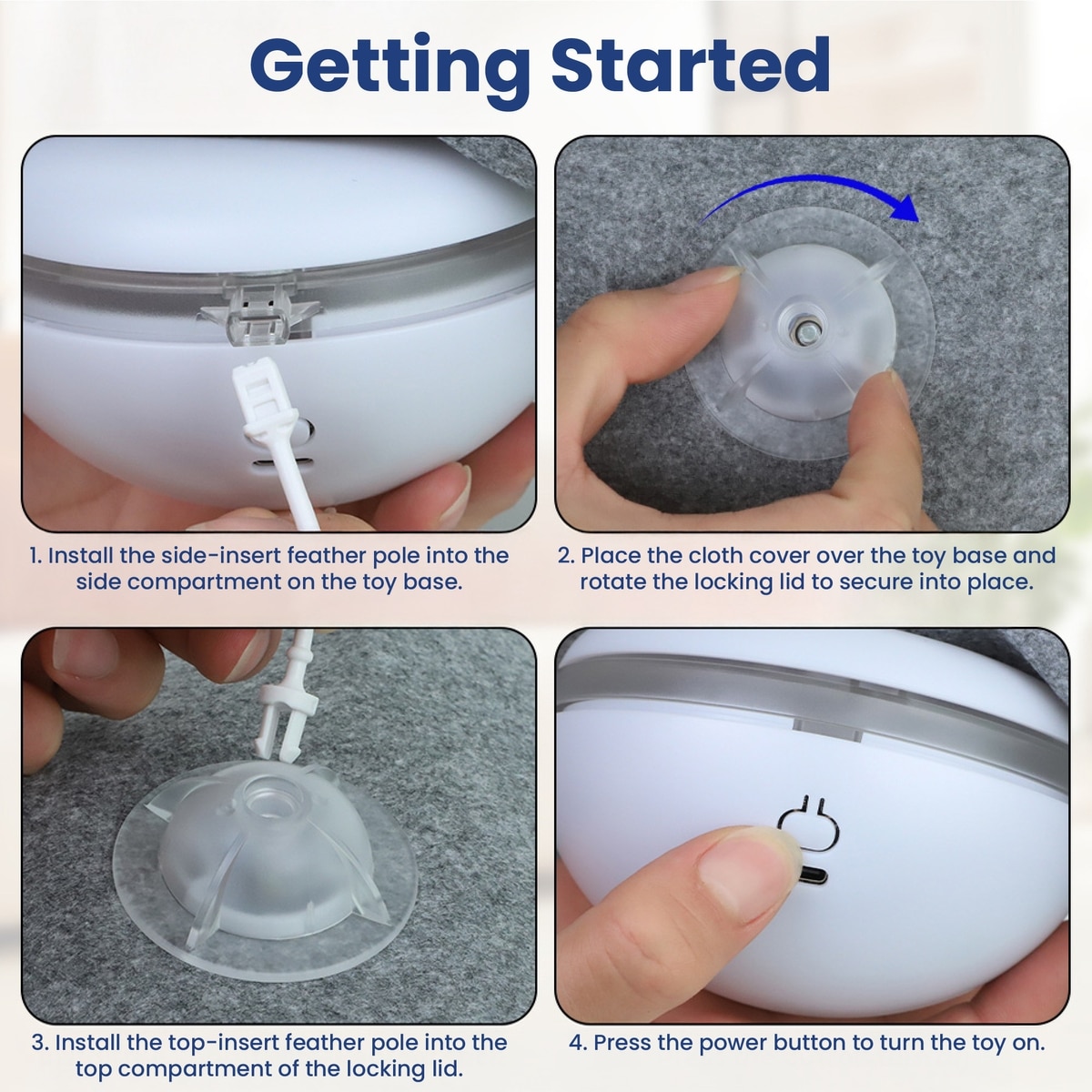 Getting Started

1. Install the side-insert feather pole into the side compartment on the toy base.

2. Place the cloth cover over the toy base and rotate the locking lid to secure into place.

3. Install the top-insert feather pole into the top compartment of the locking lid.

4. Press the power button to turn the toy on.