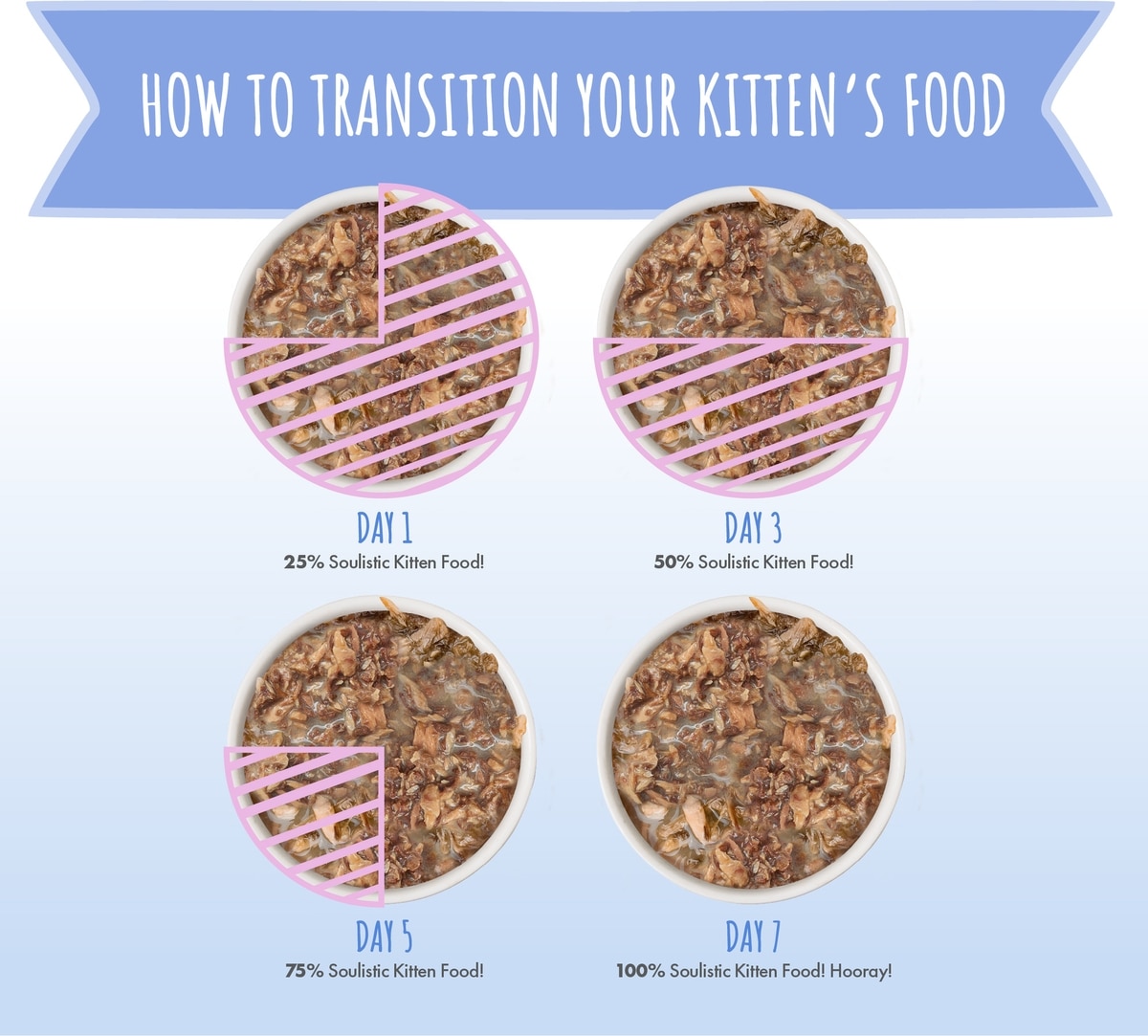 HOW TO TRANSITION YOUR KITTEN'S FOOD

DAY 1
25% Soulistic Kitten Food!

DAY 3
50% Soulistic Kitten Food!

DAY 5
75% Soulistic Kitten Food!

DAY 7
100% Soulistic Kitten Food! Hooray!