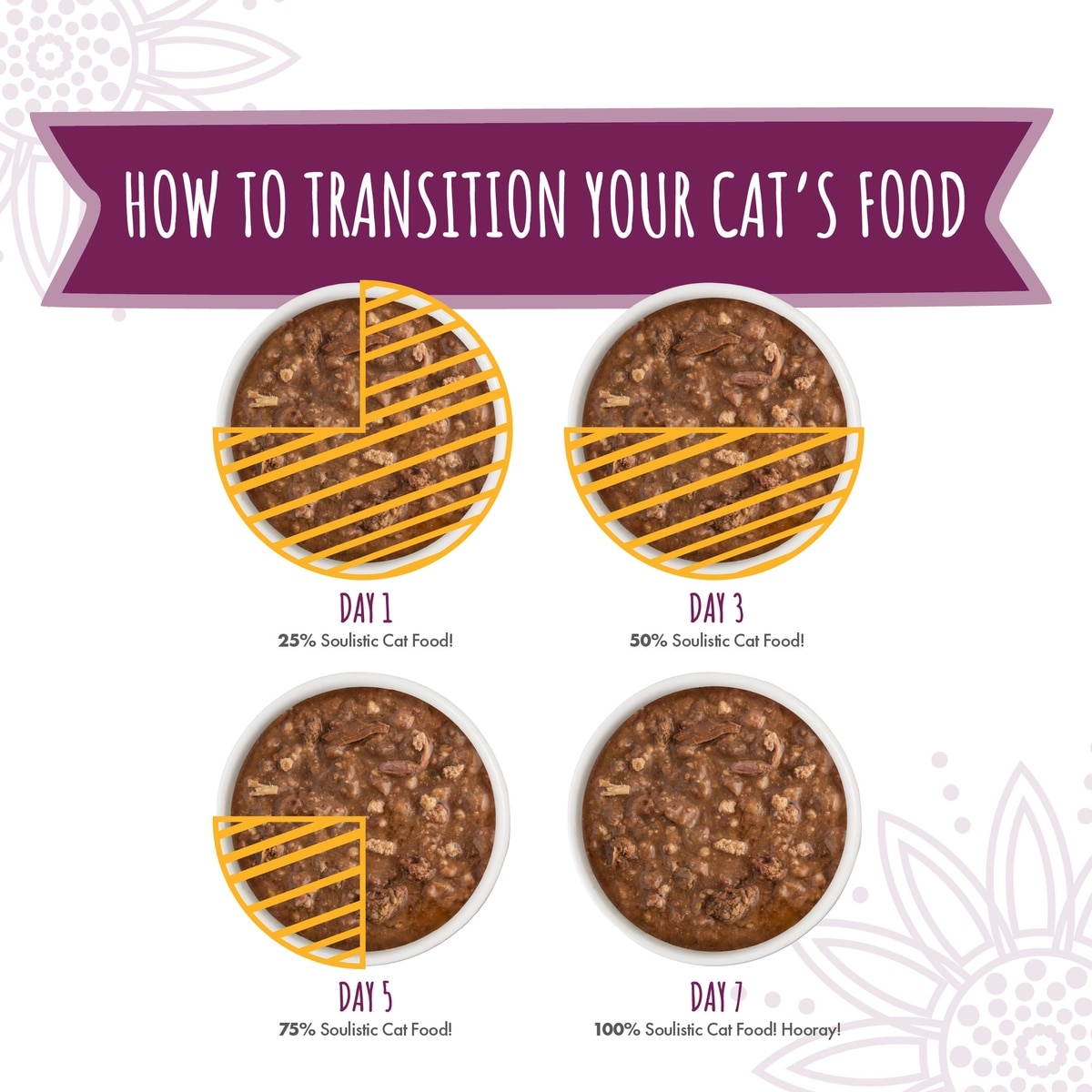 HOW TO TRANSITION YOUR CAT'S FOOD

DAY 1
25% Soulistic Cat Food!

DAY 3
50% Soulistic Cat Food!

DAY 5
75% Soulistic Cat Food!

DAY 7
100% Soulistic Cat Food! Hooray!