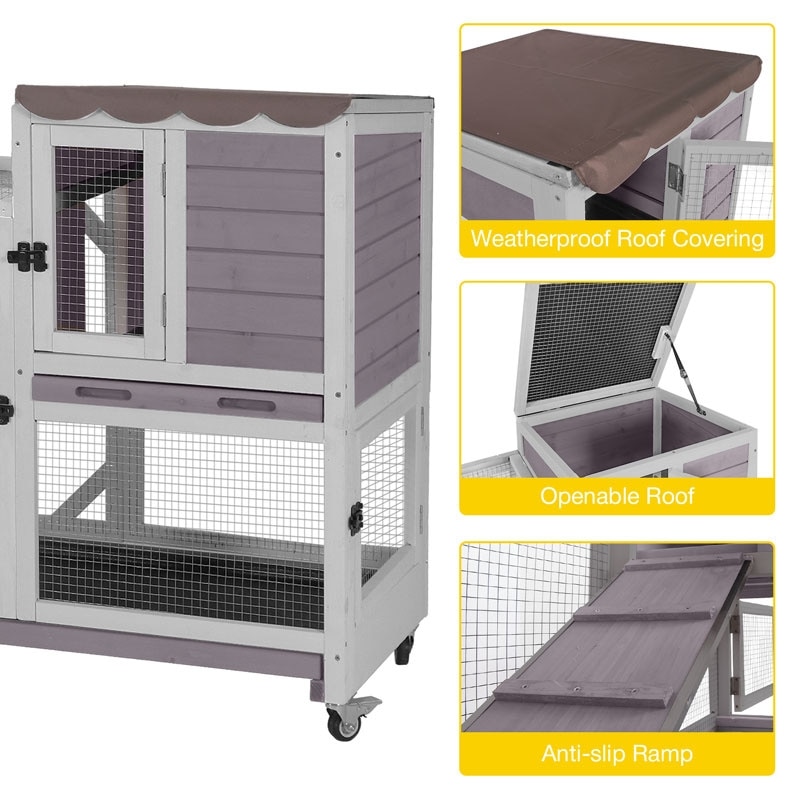 Weatherproof Roof Covering

Openable Roof

Anti-slip Ramp