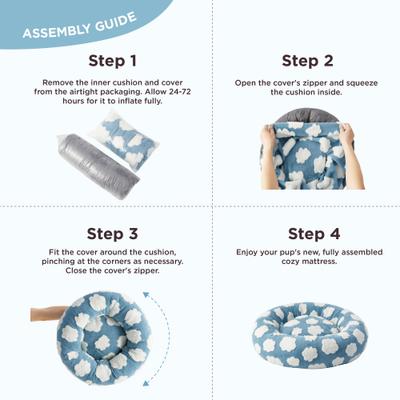 ASSEMBLY GUIDE

Step 1

Remove the inner cushion and cover from the airtight packaging. Allow 24-72 hours for it to inflate fully.

Step 2

Open the cover's zipper and squeeze the cushion inside.

Step 3

Fit the cover around the cushion, pinching at the corners as necessary. Close the cover's zipper.

Step 4

Enjoy your pup's new, fully assembled cozy mattress.