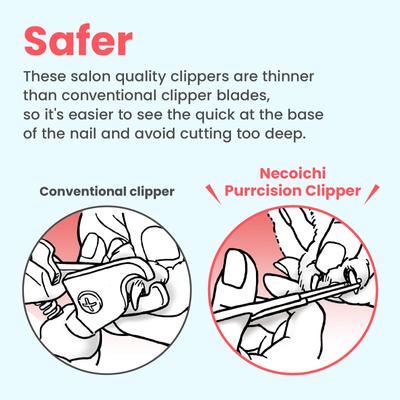 Safer

These salon quality clippers are thinner than conventional clipper blades, so it's easier to see the quick at the base of the nail and avoid cutting too deep.

Conventional clipper

Necoichi Purrcision Clipper