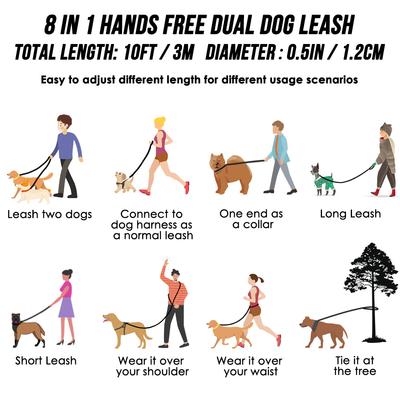 8 IN 1 HANDS FREE DUAL DOG LEASH
TOTAL LENGTH: 10FT / 3M DIAMETER : 0.5IN / 1.2CM

Easy to adjust different length for different usage scenarios

Leash two dogs

Connect to dog harness as a normal leash

One end as a collar

Long Leash

Short Leash

Wear it over your shoulder

Wear it over your waist

Tie it at the tree