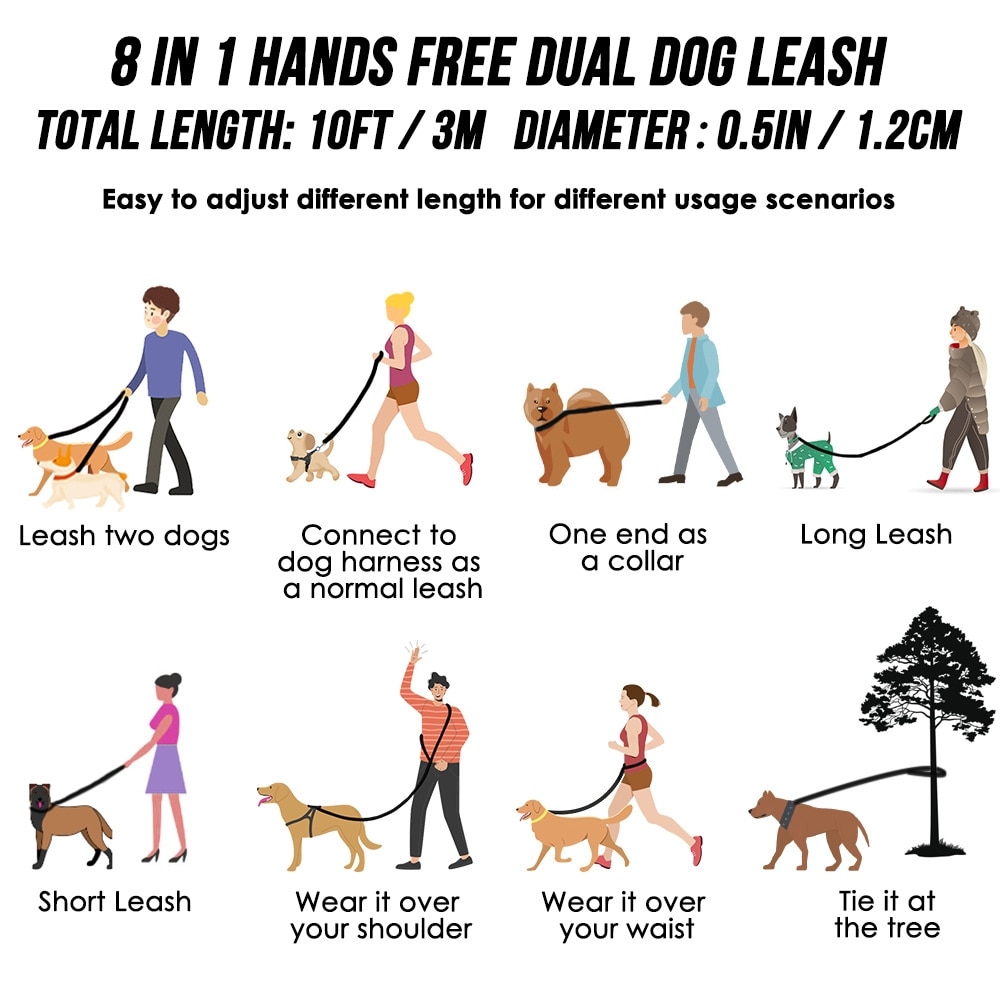 8 IN 1 HANDS FREE DUAL DOG LEASH
TOTAL LENGTH: 10FT / 3M   DIAMETER : 0.5IN / 1.2CM

Easy to adjust different length for different usage scenarios

Leash two dogs

Connect to dog harness as a normal leash

One end as a collar

Long Leash

Short Leash

Wear it over your shoulder

Wear it over your waist

Tie it at the tree