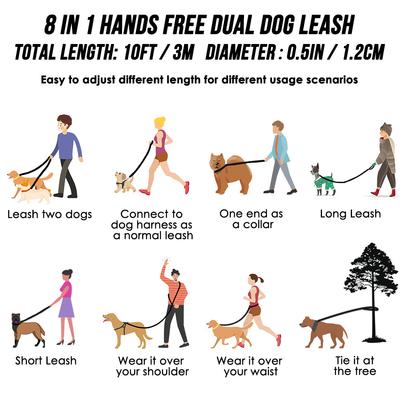 8 IN 1 HANDS FREE DUAL DOG LEASH
TOTAL LENGTH: 10FT / 3M DIAMETER : 0.5IN / 1.2CM

Easy to adjust different length for different usage scenarios

Leash two dogs

Connect to dog harness as a normal leash

One end as a collar

Long Leash

Short Leash

Wear it over your shoulder

Wear it over your waist

Tie it at the tree