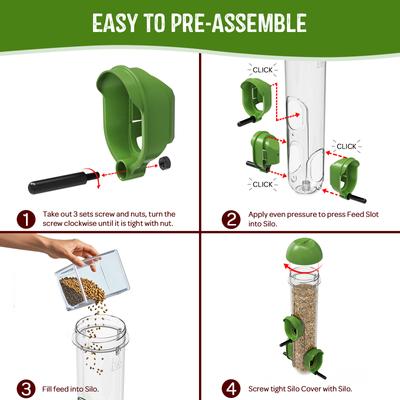 EASY TO PRE-ASSEMBLE

1 Take out 3 sets screw and nuts, turn the screw clockwise until it is tight with nut.

CLICK

CLICK

CLICK

2 Apply even pressure to press Feed Slot into Silo.

3 Fill feed into Silo.

4 Screw tight Silo Cover with Silo.