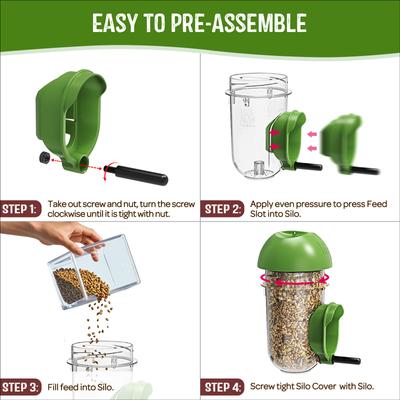 EASY TO PRE-ASSEMBLE

STEP 1: Take out screw and nut, turn the screw clockwise until it is tight with nut.

STEP 2: Apply even pressure to press Feed Slot into Silo.

STEP 3: Fill feed into Silo.

STEP 4: Screw tight Silo Cover with Silo.