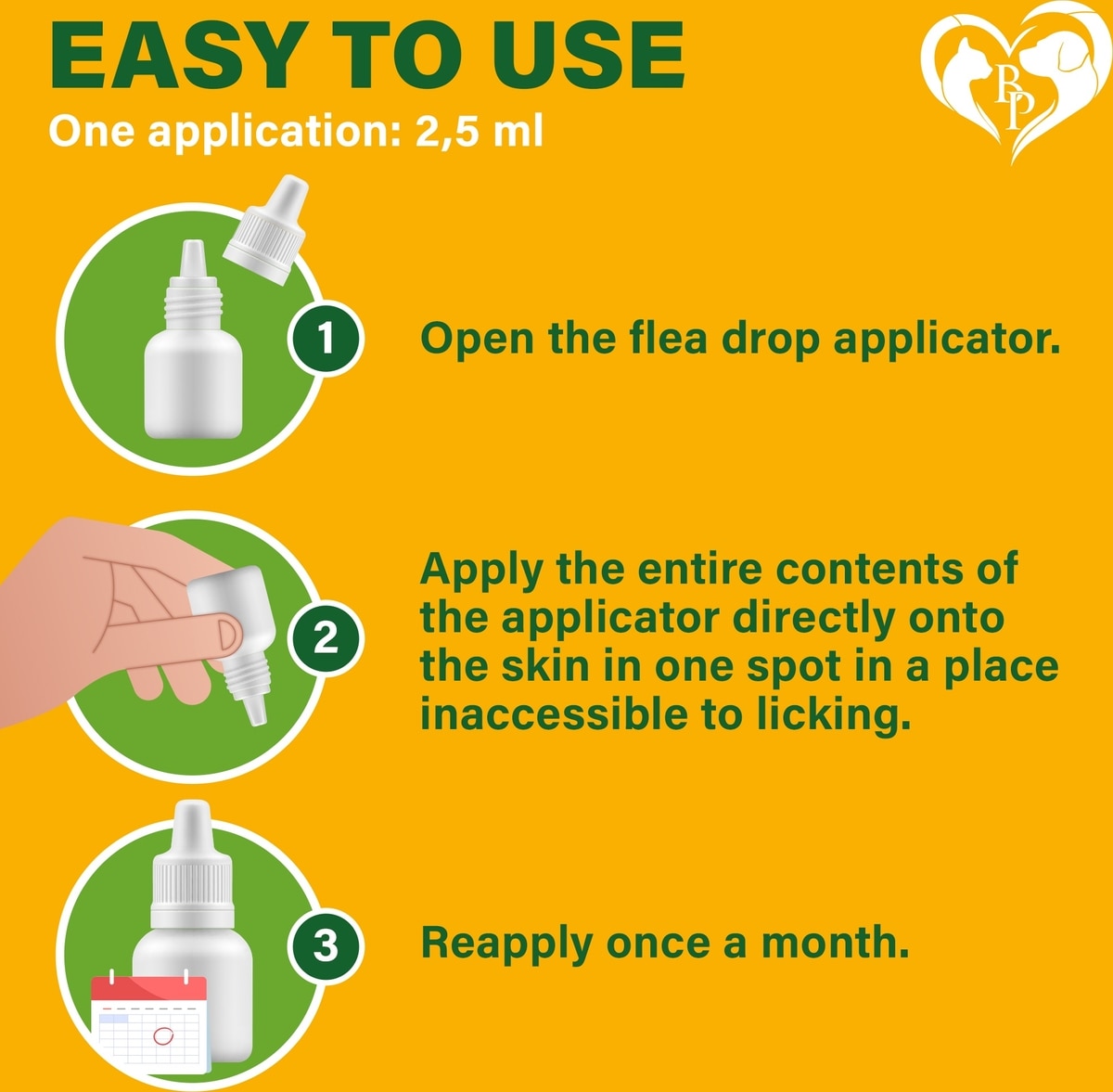 EASY TO USE
One application: 2,5 ml

BP

1 Open the flea drop applicator.

2 Apply the entire contents of the applicator directly onto the skin in one spot in a place inaccessible to licking.

3 Reapply once a month.