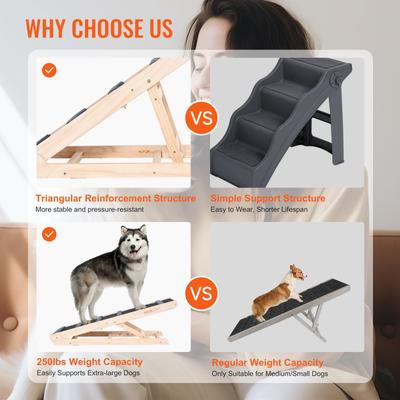 WHY CHOOSE US

VS

Triangular Reinforcement Structure
More stable and pressure-resistant

Simple Support Structure
Easy to Wear, Shorter Lifespan

VS

250lbs Weight Capacity
Easily Supports Extra-large Dogs

Regular Weight Capacity
Only Suitable for Medium/Small Dogs