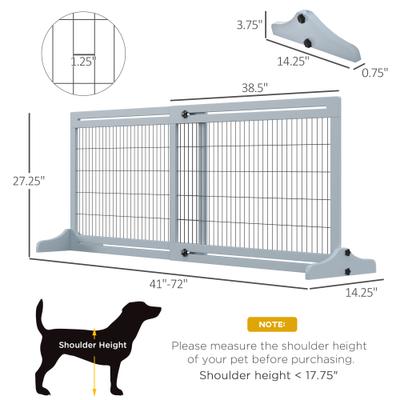 1.25"

3.75"

14.25"

0.75"

38.5"

27.25"

41"-72"

14.25"

Shoulder Height

NOTE:

Please measure the shoulder height of your pet before purchasing.

Shoulder height < 17.75"