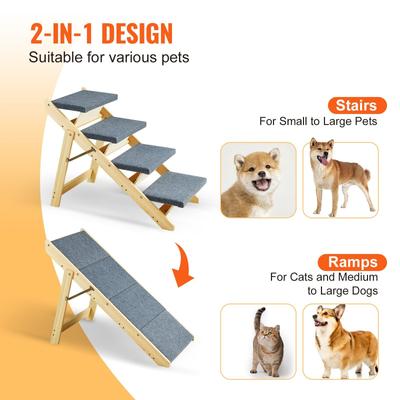 2-IN-1 DESIGN
Suitable for various pets

Stairs
For Small to Large Pets

Ramps
For Cats and Medium to Large Dogs