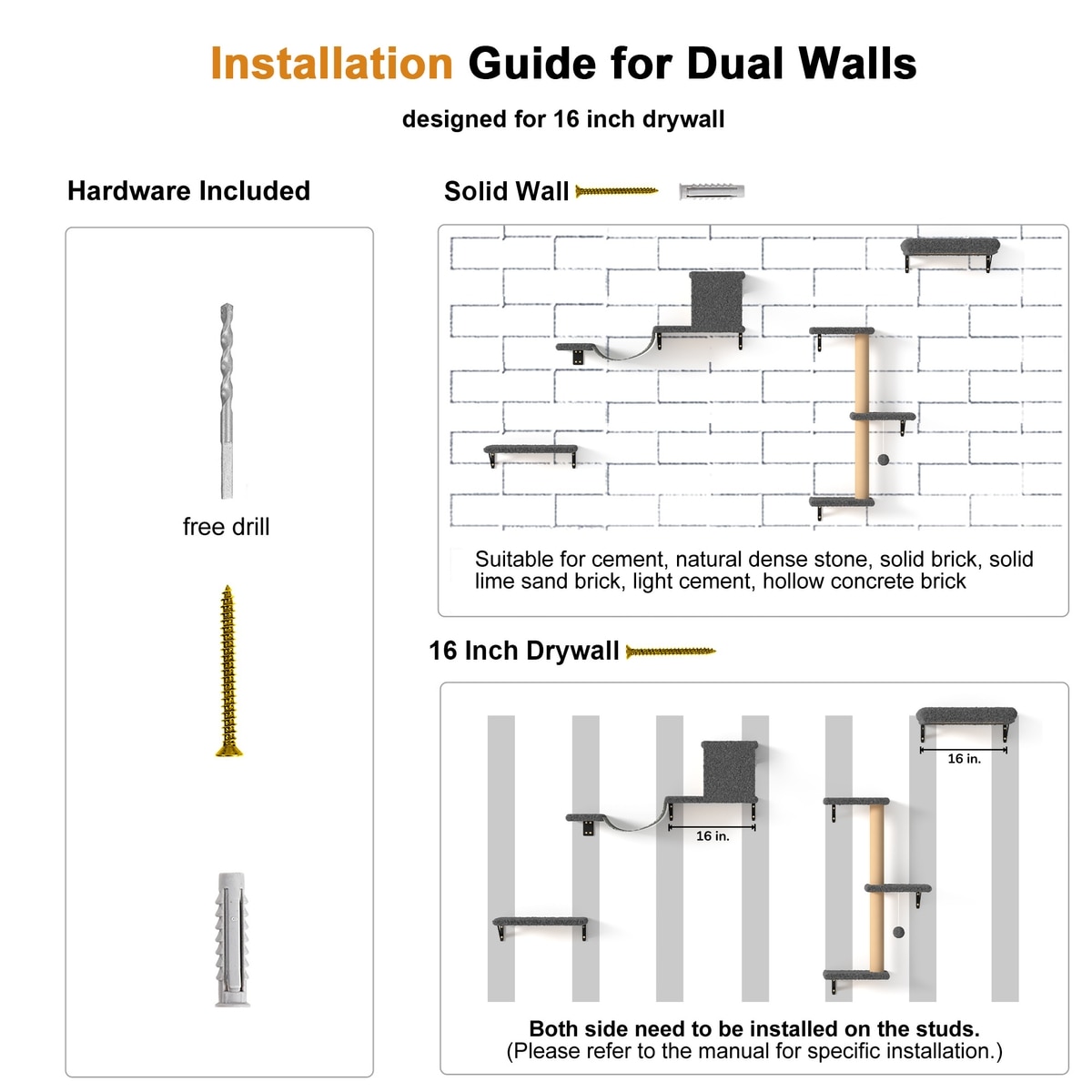 Installation Guide for Dual Walls

designed for 16 inch drywall

Hardware Included

free drill

Solid Wall

Suitable for cement, natural dense stone, solid brick, solid lime sand brick, light cement, hollow concrete brick

16 Inch Drywall

16 in.

16 in.

Both side need to be installed on the studs.
(Please refer to the manual for specific installation.)