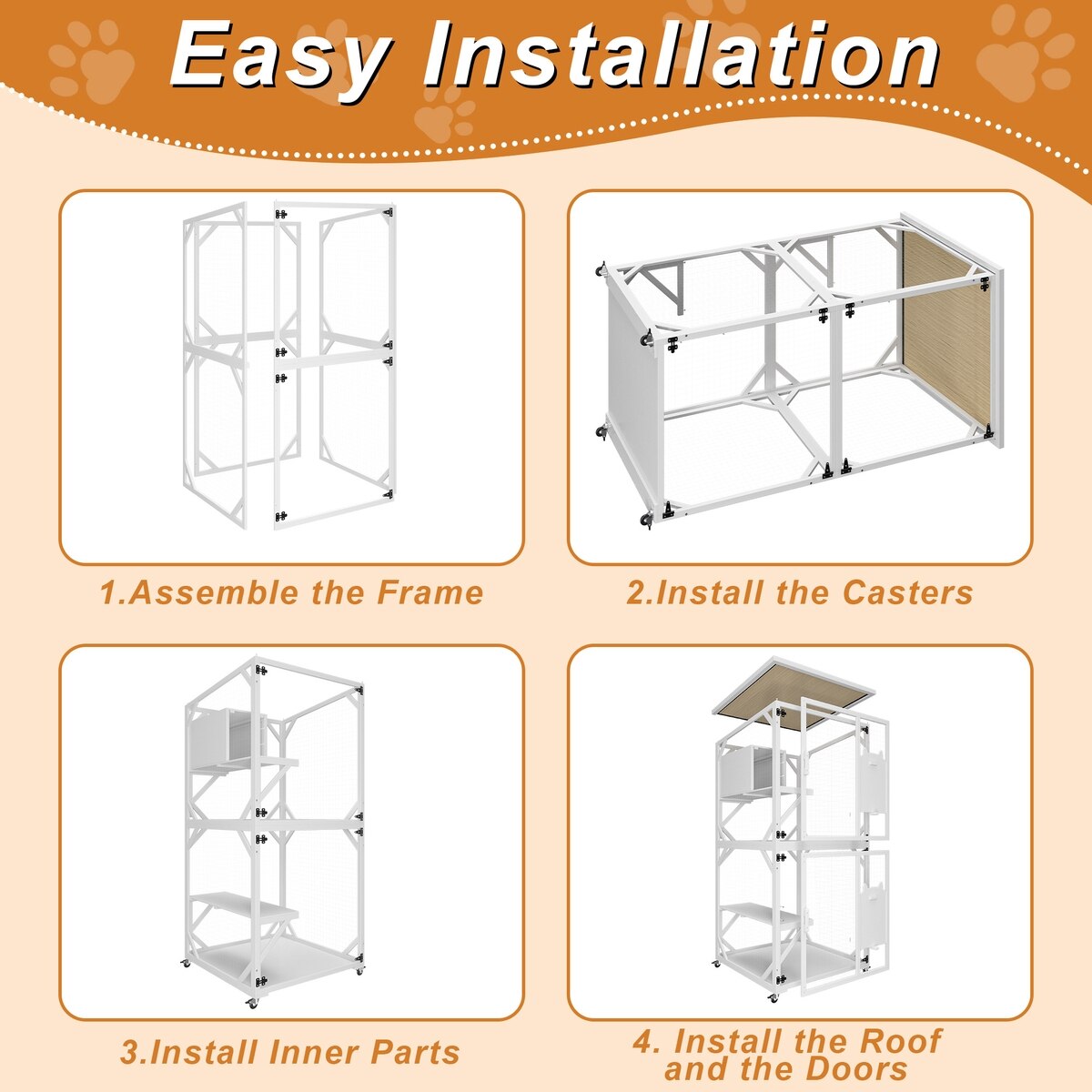 Easy Installation

1.Assemble the Frame

2.Install the Casters

3.Install Inner Parts

4. Install the Roof and the Doors