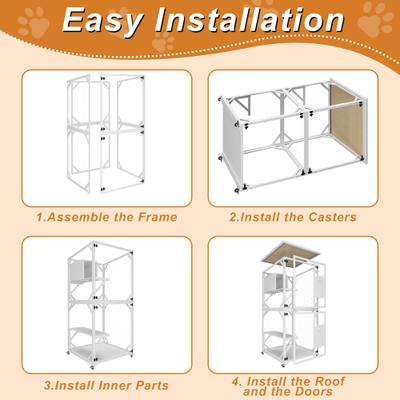 Easy Installation

1.Assemble the Frame

2.Install the Casters

3.Install Inner Parts

4. Install the Roof and the Doors