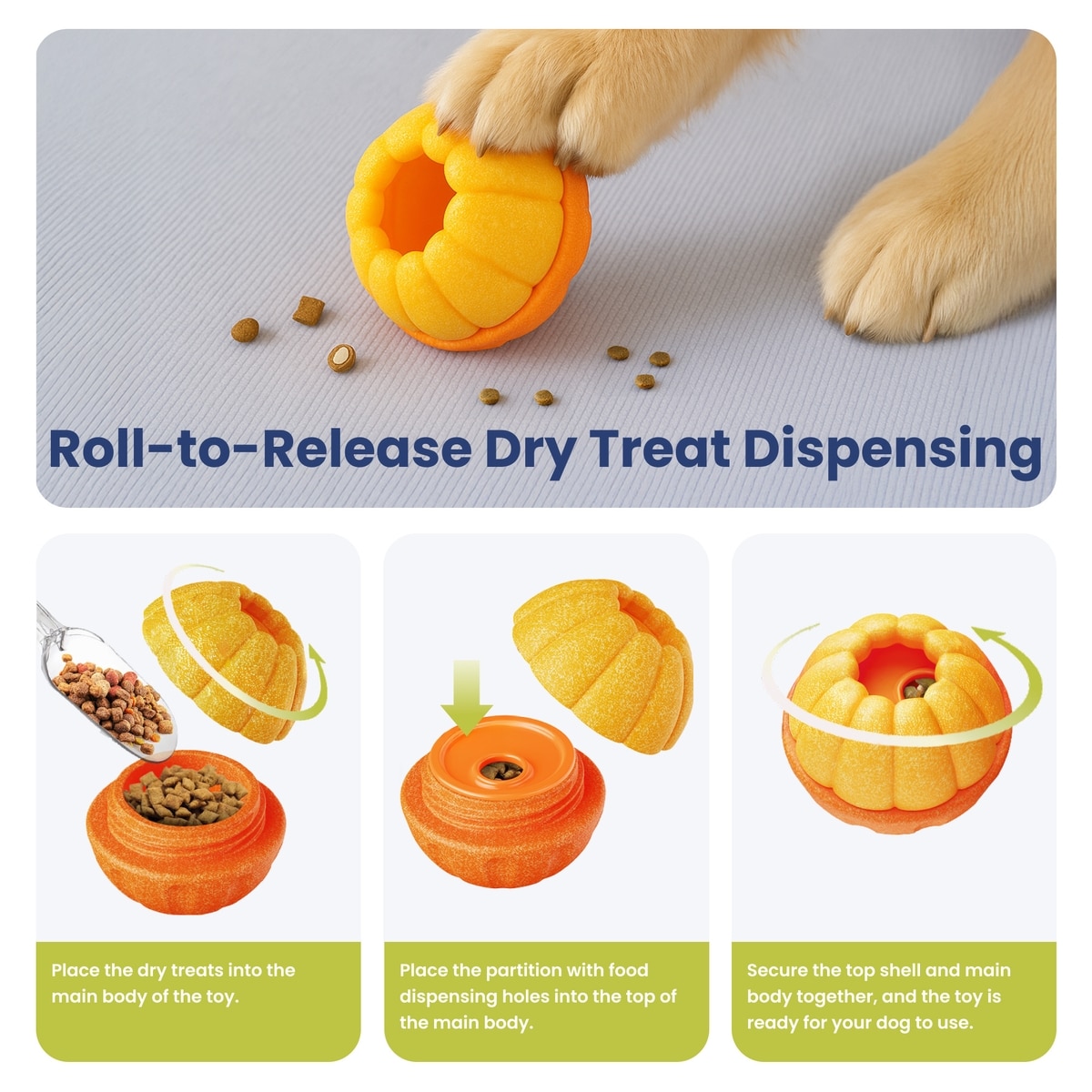 Roll-to-Release Dry Treat Dispensing

Place the dry treats into the main body of the toy.

Place the partition with food dispensing holes into the top of the main body.

Secure the top shell and main body together, and the toy is ready for your dog to use.