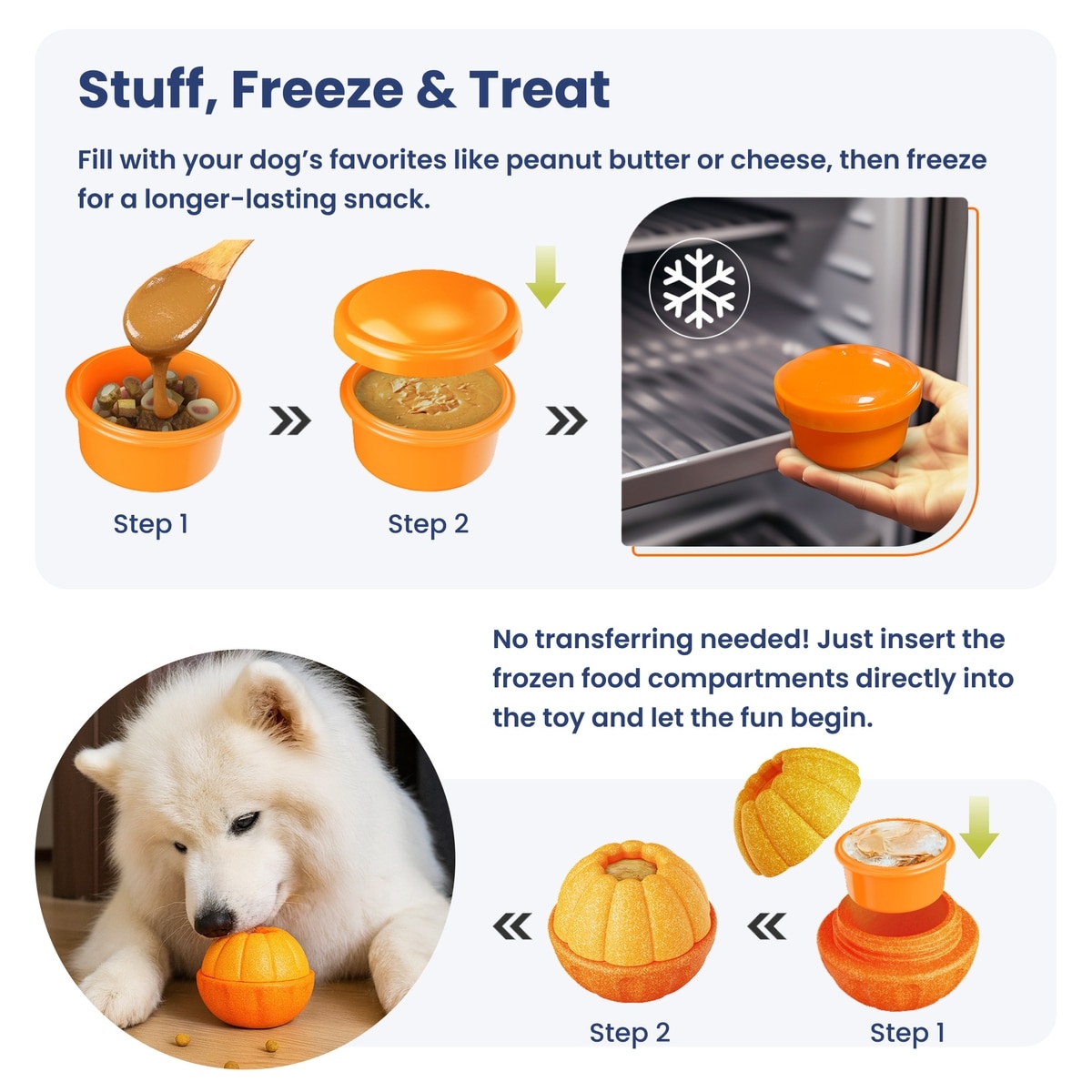 Stuff, Freeze & Treat

Fill with your dog's favorites like peanut butter or cheese, then freeze for a longer-lasting snack.

Step 1

Step 2

No transferring needed! Just insert the frozen food compartments directly into the toy and let the fun begin.

Step 2

Step 1