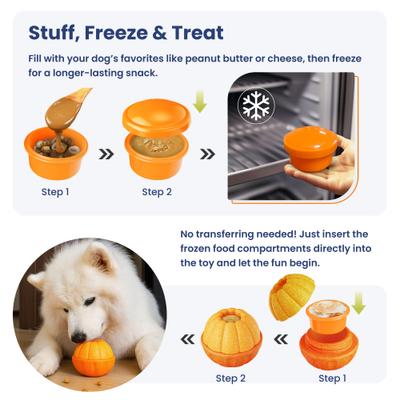 Stuff, Freeze & Treat

Fill with your dog's favorites like peanut butter or cheese, then freeze for a longer-lasting snack.

Step 1

Step 2

No transferring needed! Just insert the frozen food compartments directly into the toy and let the fun begin.

Step 2

Step 1