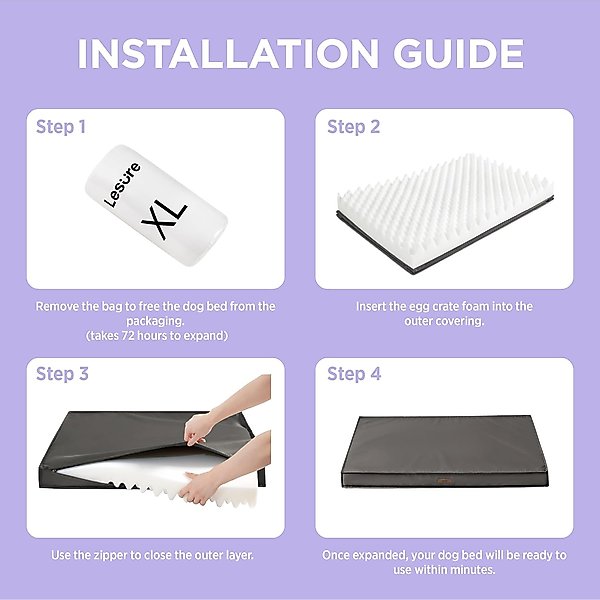 INSTALLATION GUIDE

Step 1

Lesure

XL

Remove the bag to free the dog bed from the packaging.
(takes 72 hours to expand)

Step 2

Insert the egg crate foam into the outer covering.

Step 3

Use the zipper to close the outer layer.

Step 4

Once expanded, your dog bed will be ready to use within minutes.