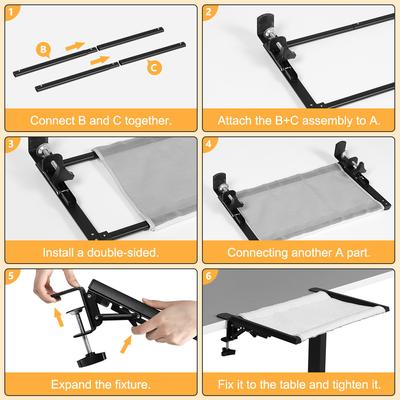 1

B

C

Connect B and C together.

2

Attach the B+C assembly to A.

3

Install a double-sided.

4

Connecting another A part.

5

Expand the fixture.

6

Fix it to the table and tighten it.