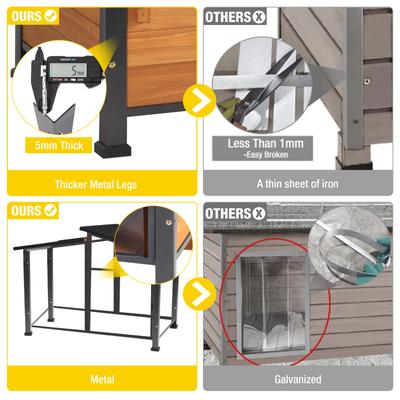 OURS

5mm

5mm Thick

Thicker Metal Legs

OTHERS

Less Than 1mm
-Easy Broken

A thin sheet of iron

OURS

Metal

OTHERS

Galvanized