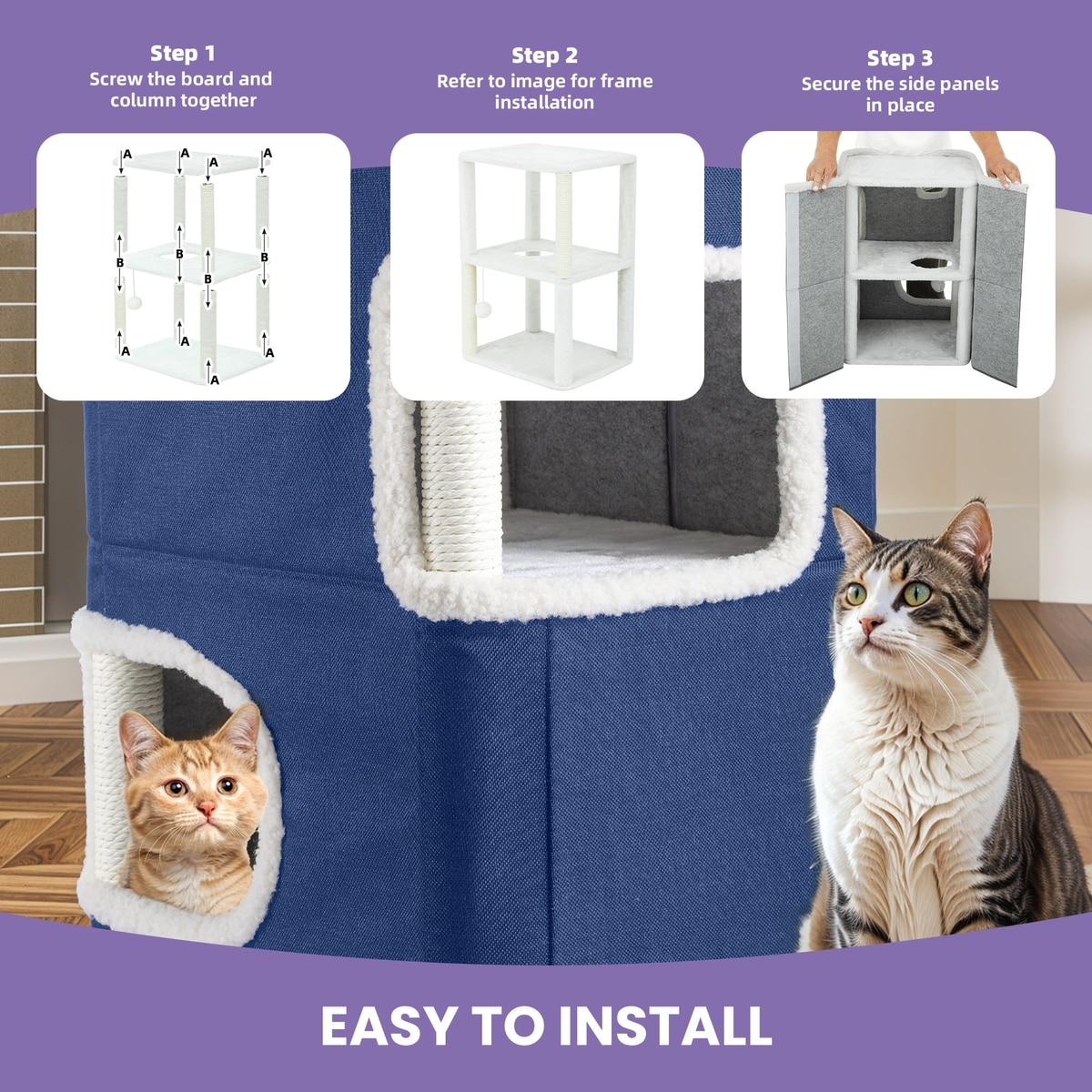 Step 1
Screw the board and column together

A A A A
B B B B
A A A A

Step 2
Refer to image for frame installation

Step 3
Secure the side panels in place

EASY TO INSTALL