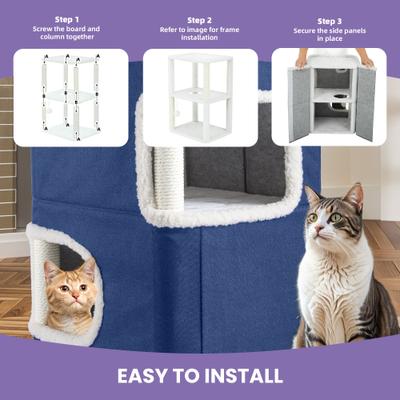 Step 1
Screw the board and column together

Step 2
Refer to image for frame installation

Step 3
Secure the side panels in place

EASY TO INSTALL