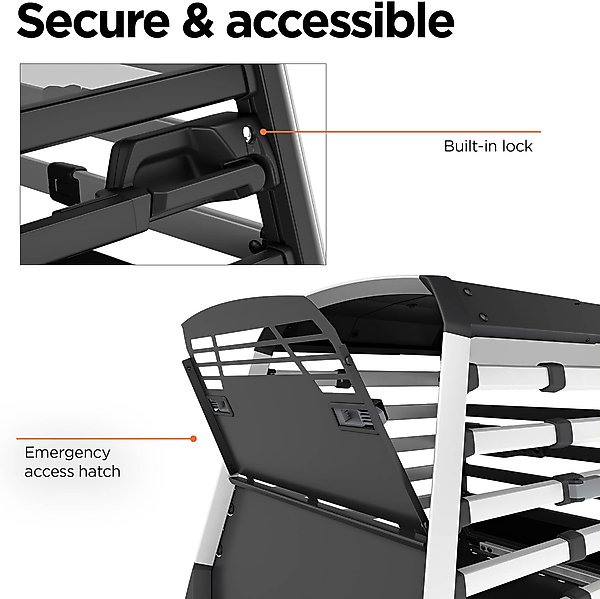 Secure & accessible

Built-in lock

Emergency access hatch