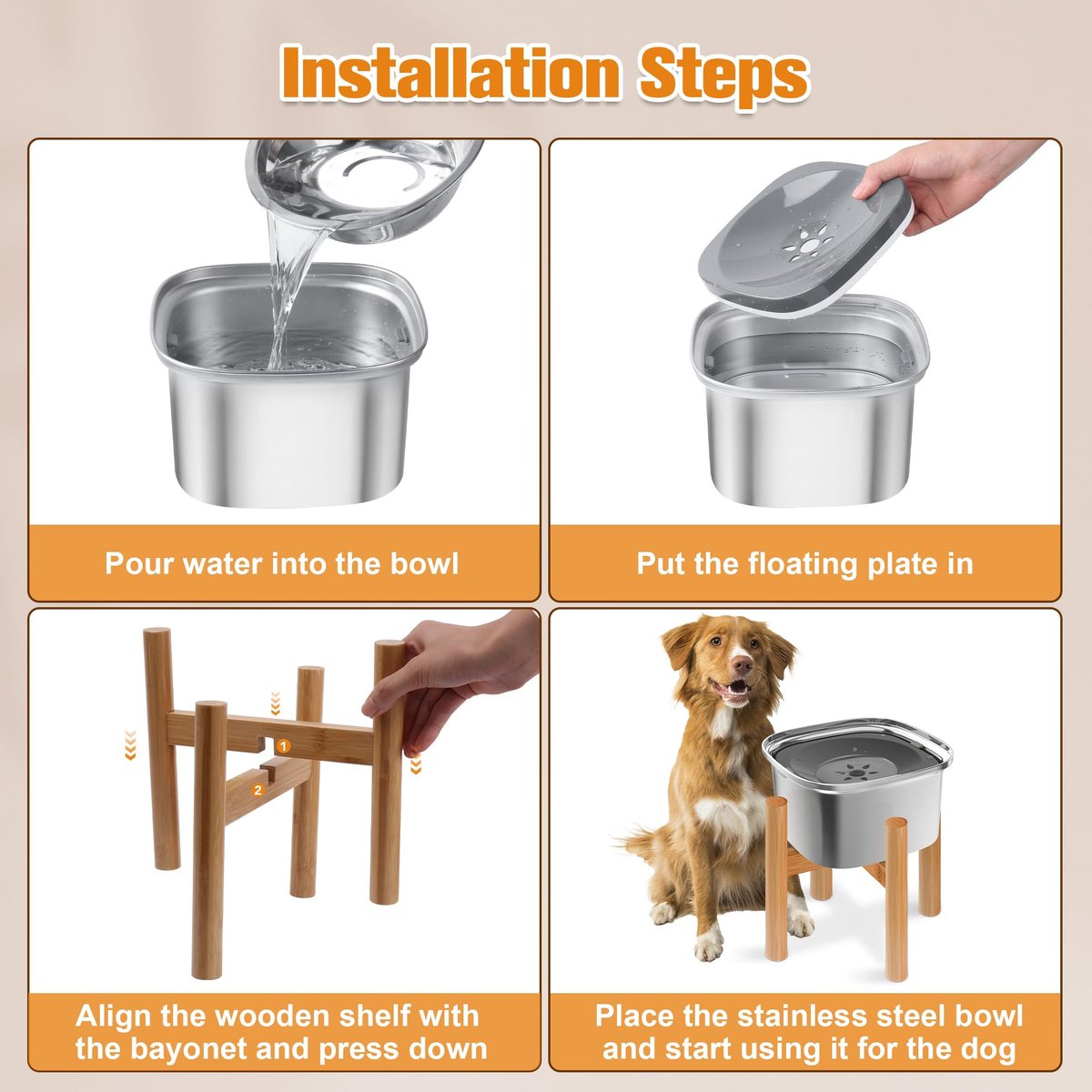 Installation Steps

Pour water into the bowl

Put the floating plate in

1

2

Align the wooden shelf with the bayonet and press down

Place the stainless steel bowl and start using it for the dog