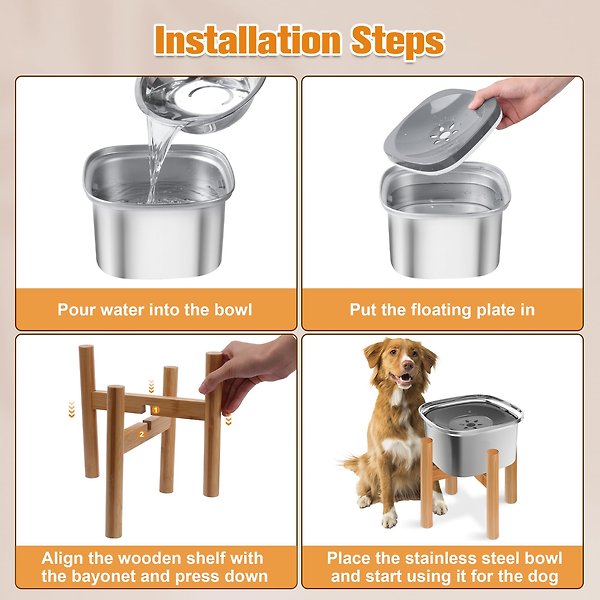 Installation Steps

Pour water into the bowl

Put the floating plate in

1

2

Align the wooden shelf with the bayonet and press down

Place the stainless steel bowl and start using it for the dog