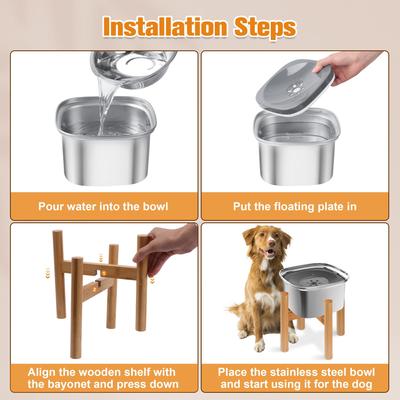 Installation Steps

Pour water into the bowl

Put the floating plate in

Align the wooden shelf with the bayonet and press down

Place the stainless steel bowl and start using it for the dog