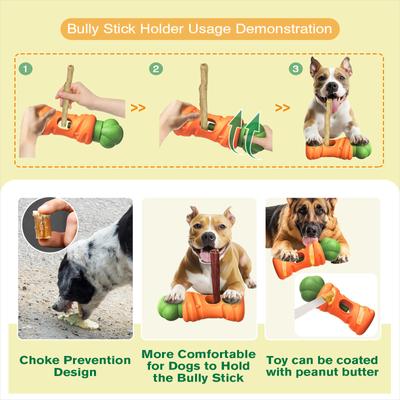 Bully Stick Holder Usage Demonstration

1

>>

2

>>

3

Choke Prevention Design

More Comfortable for Dogs to Hold the Bully Stick

Toy can be coated with peanut butter