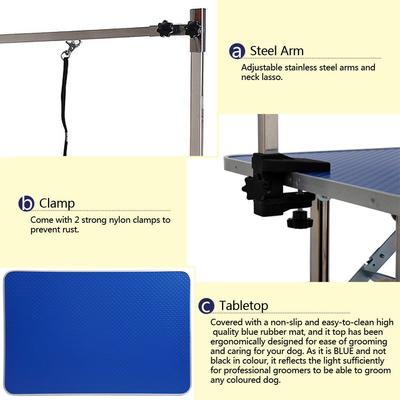 a Steel Arm
Adjustable stainless steel arms and neck lasso.

b Clamp
Come with 2 strong nylon clamps to prevent rust.

c Tabletop
Covered with a non-slip and easy-to-clean high quality blue rubber mat, and it top has been ergonomically designed for ease of grooming and caring for your dog. As it is BLUE and not black in colour, it reflects the light sufficiently for professional groomers to be able to groom any coloured dog.