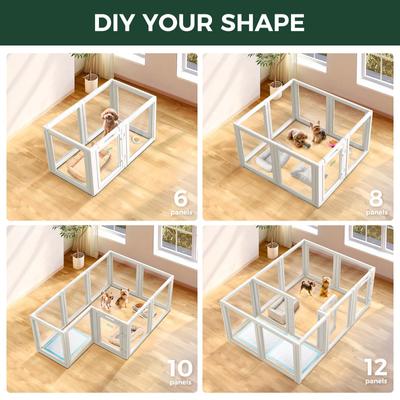 DIY YOUR SHAPE

6
panels

8
panels

10
panels

12
panels