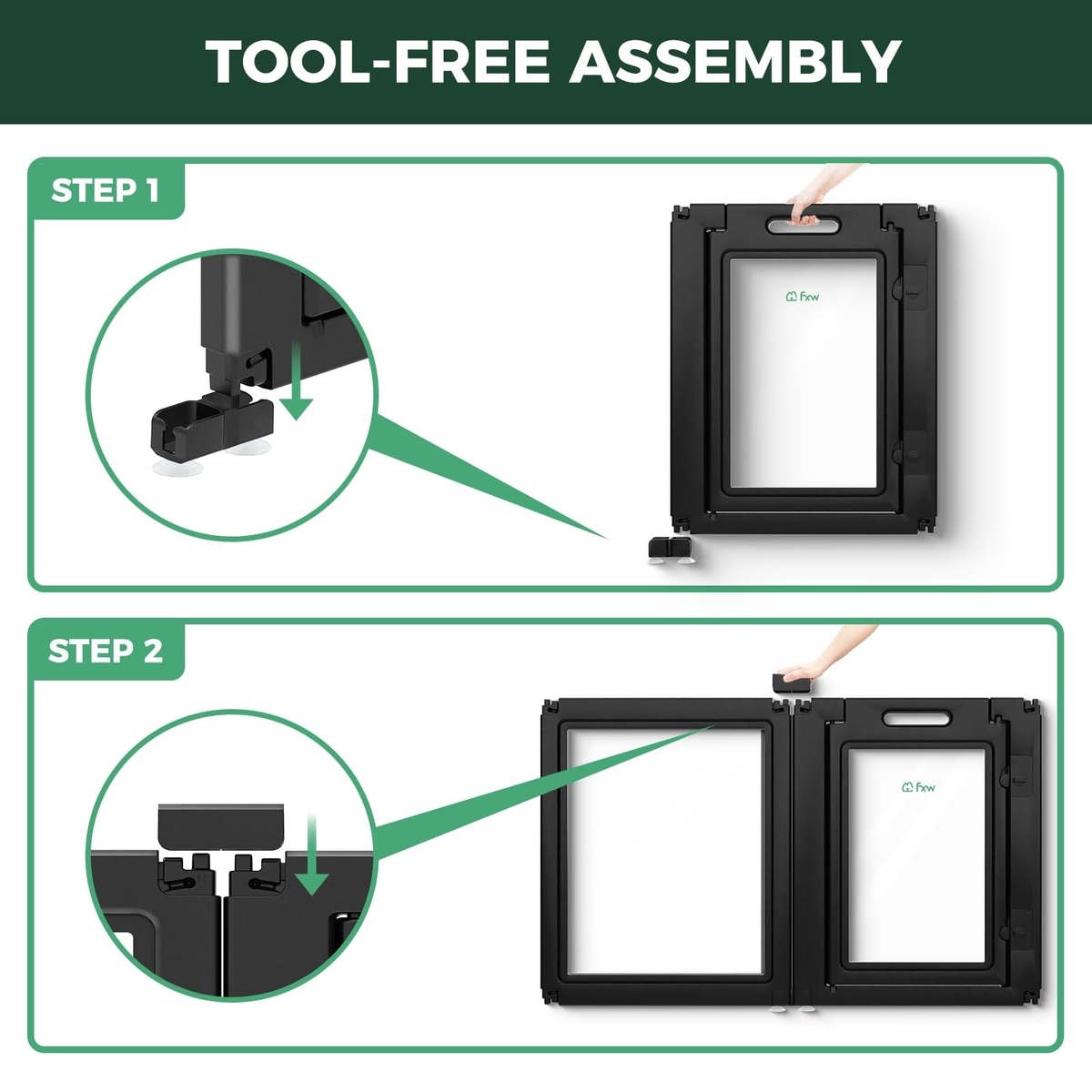 TOOL-FREE ASSEMBLY

STEP 1

fxw

STEP 2

fxw